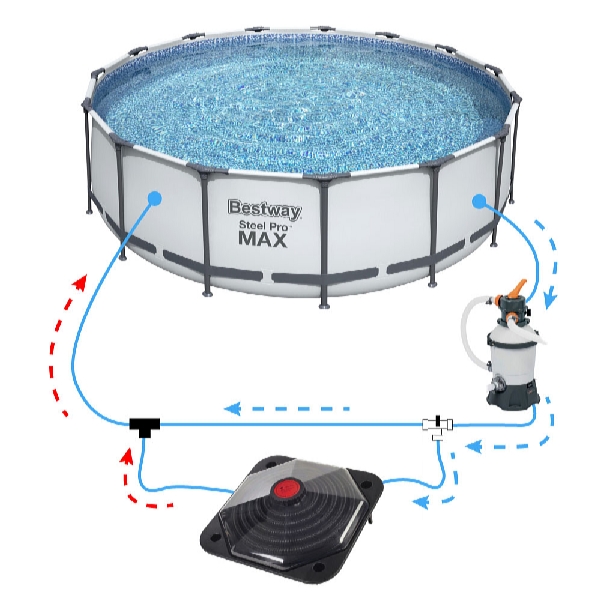 Bestway
Steel Pro™
MAX